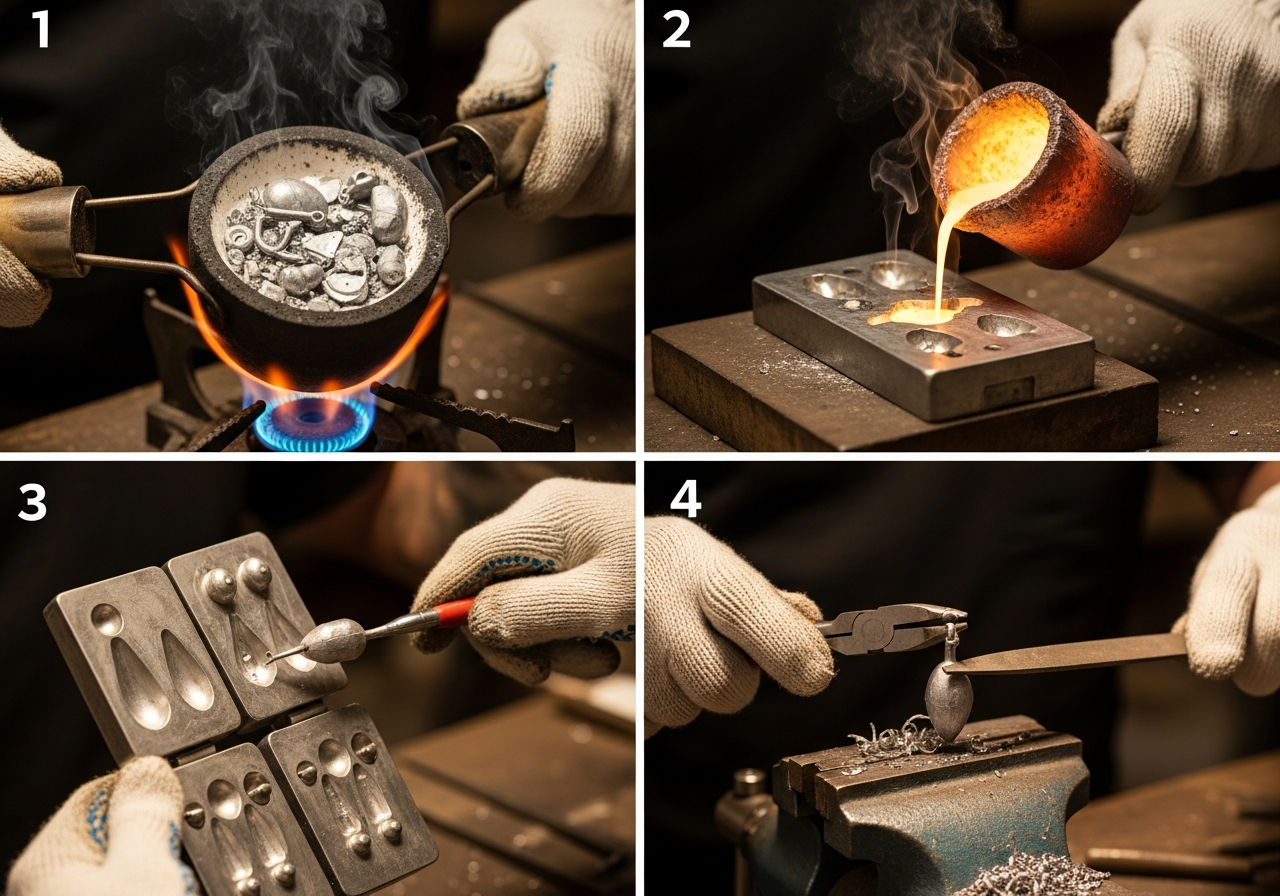 1

2

3

4